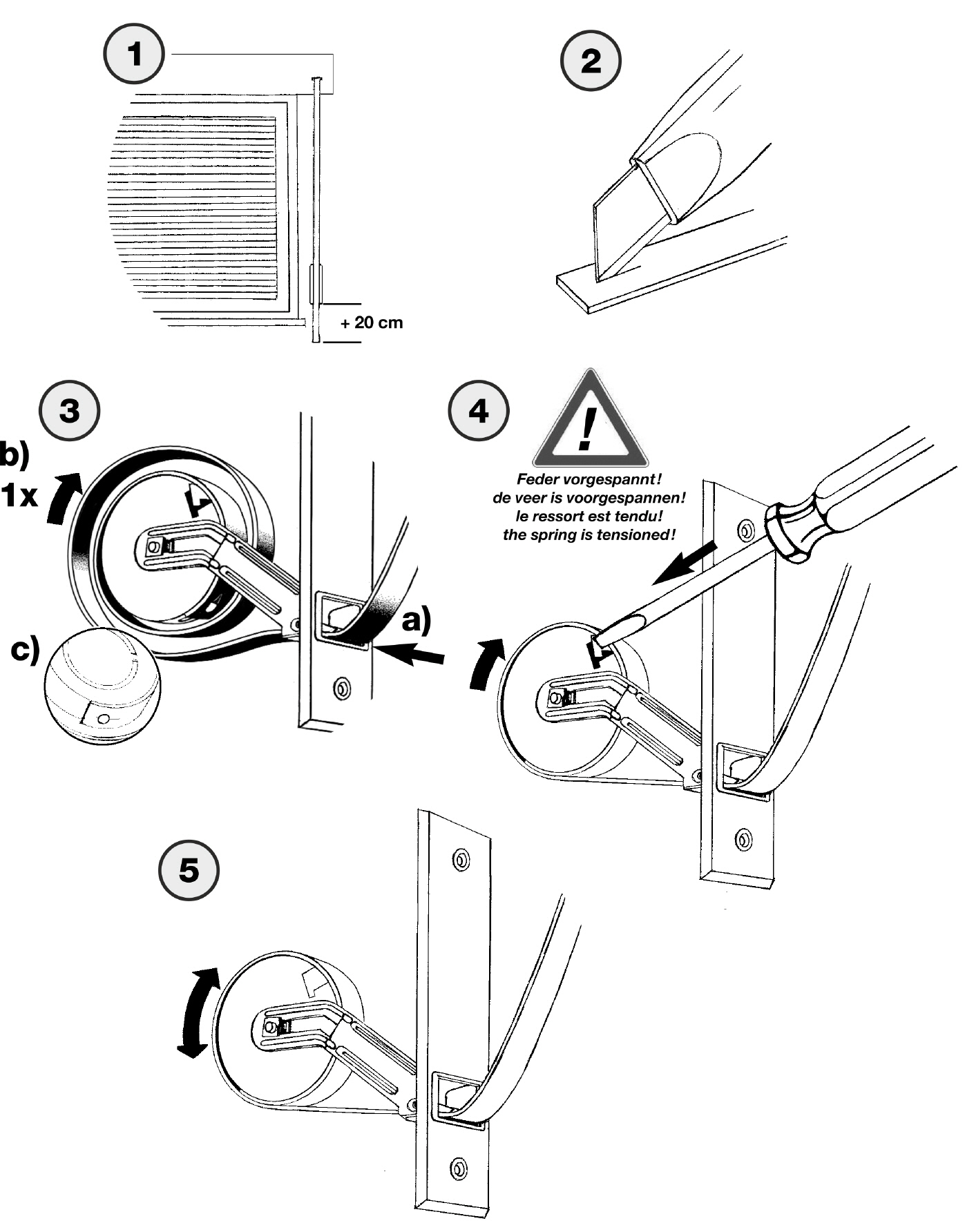 1

+ 20 cm

2

3

b)
1x

a)

c)

4

!

Feder vorgespannt!
de veer is voorgespannen!
le ressort est tendu!
the spring is tensioned!

5